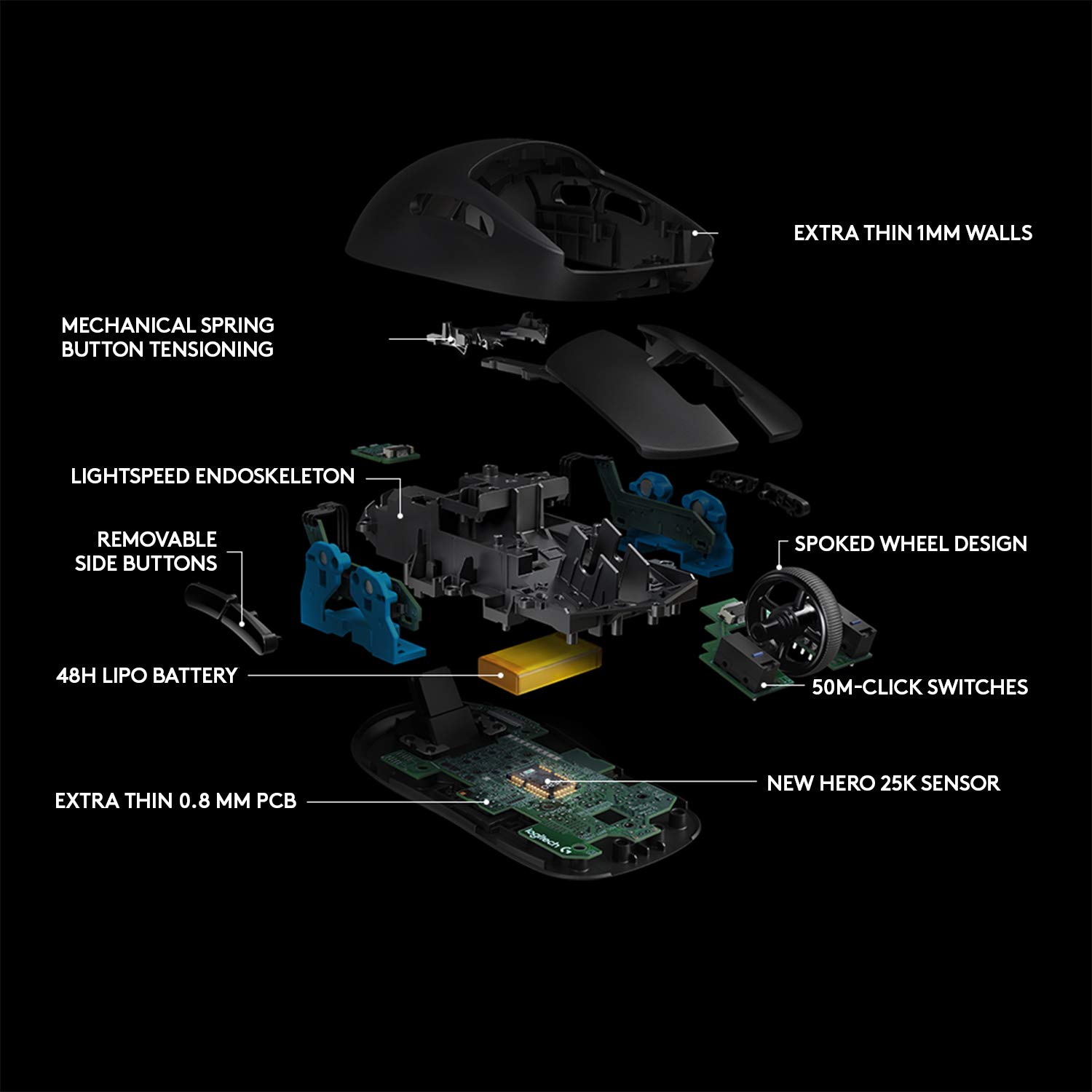 EXTRA THIN 1MM WALLS

MECHANICAL SPRING BUTTON TENSIONING

LIGHTSPEED ENDOSKELETON

REMOVABLE SIDE BUTTONS

SPOKED WHEEL DESIGN

48H LIPO BATTERY

50M-CLICK SWITCHES

NEW HERO 25K SENSOR

EXTRA THIN 0.8 MM PCB

logitech G